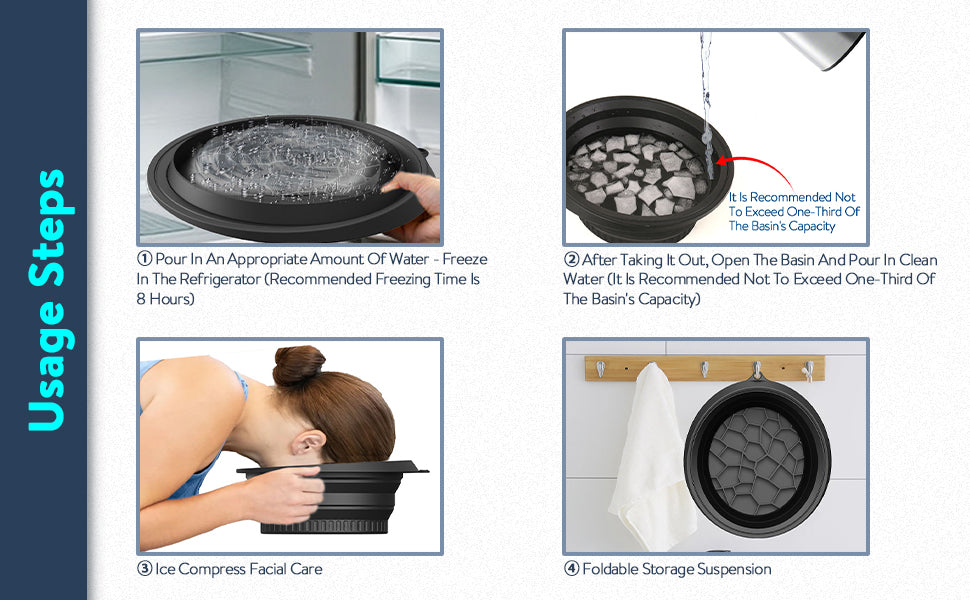 Usage Steps

① Pour In An Appropriate Amount Of Water - Freeze In The Refrigerator (Recommended Freezing Time Is 8 Hours)

It Is Recommended Not To Exceed One-Third Of The Basin's Capacity

② After Taking It Out, Open The Basin And Pour In Clean Water (It Is Recommended Not To Exceed One-Third Of The Basin's Capacity)

③ Ice Compress Facial Care

④ Foldable Storage Suspension